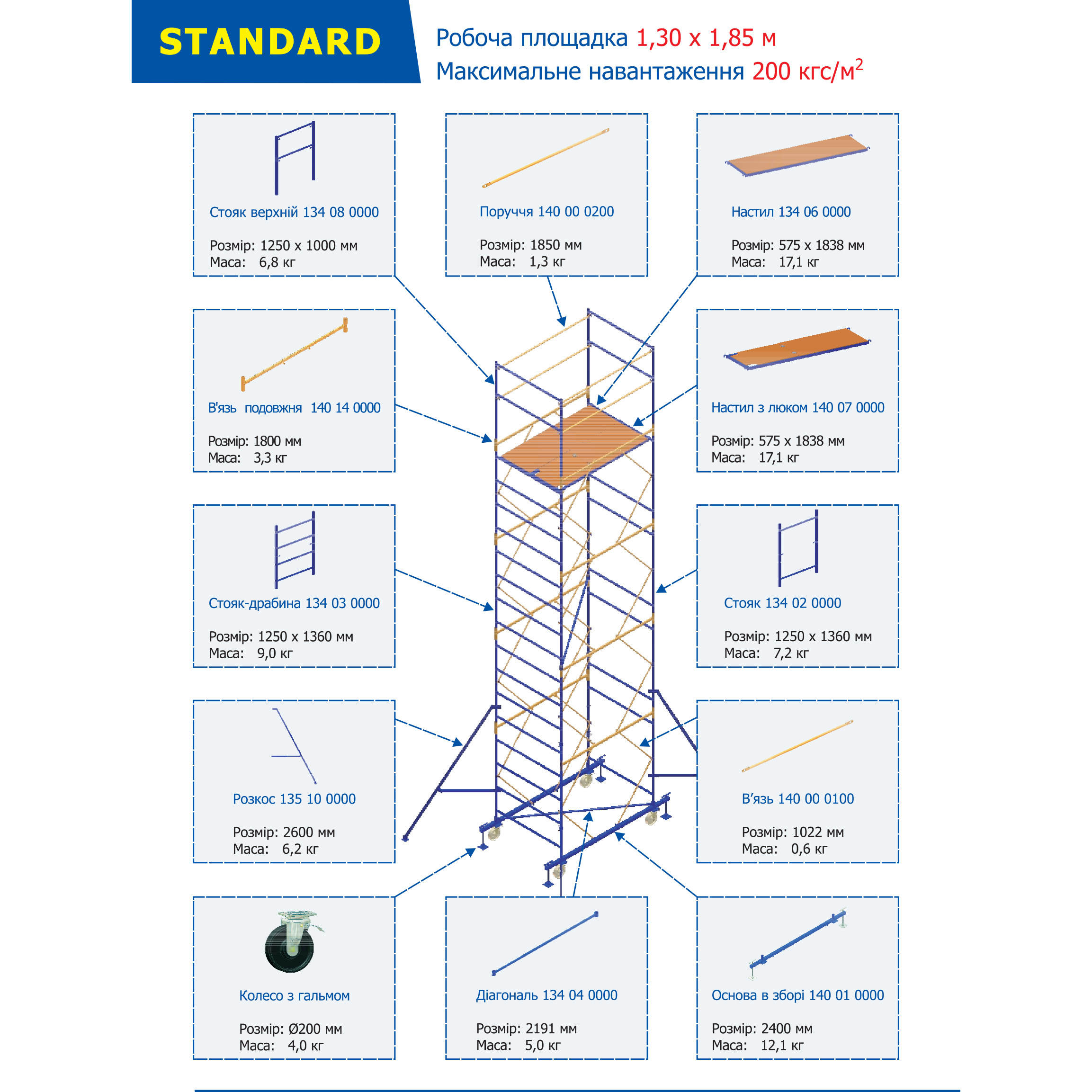 STANDARD

Робоча площадка 1,30 х 1,85 м
Максимальне навантаження 200 кгс/м$^2$

Стояк верхній 134 08 0000

Розмір: 1250 х 1000 мм
Маса: 6,8 кг

Поруччя 140 00 0200

Розмір: 1850 мм
Маса: 1,3 кг

Настил 134 06 0000

Розмір: 575 х 1838 мм
Маса: 17,1 кг

В'язь подовжня 140 14 0000

Розмір: 1800 мм
Маса: 3,3 кг

Настил з люком 140 07 0000

Розмір: 575 х 1838 мм
Маса: 17,1 кг

Стояк-драбина 134 03 0000

Розмір: 1250 х 1360 мм
Маса: 9,0 кг

Стояк 134 02 0000

Розмір: 1250 х 1360 мм
Маса: 7,2 кг

Розкос 135 10 0000

Розмір: 2600 мм
Маса: 6,2 кг

В'язь 140 00 0100

Розмір: 1022 мм
Маса: 0,6 кг

Колесо з гальмом

Розмір: Ø200 мм
Маса: 4,0 кг

Діагональ 134 04 0000

Розмір: 2191 мм
Маса: 5,0 кг

Основа в зборі 140 01 0000

Розмір: 2400 мм
Маса: 12,1 кг