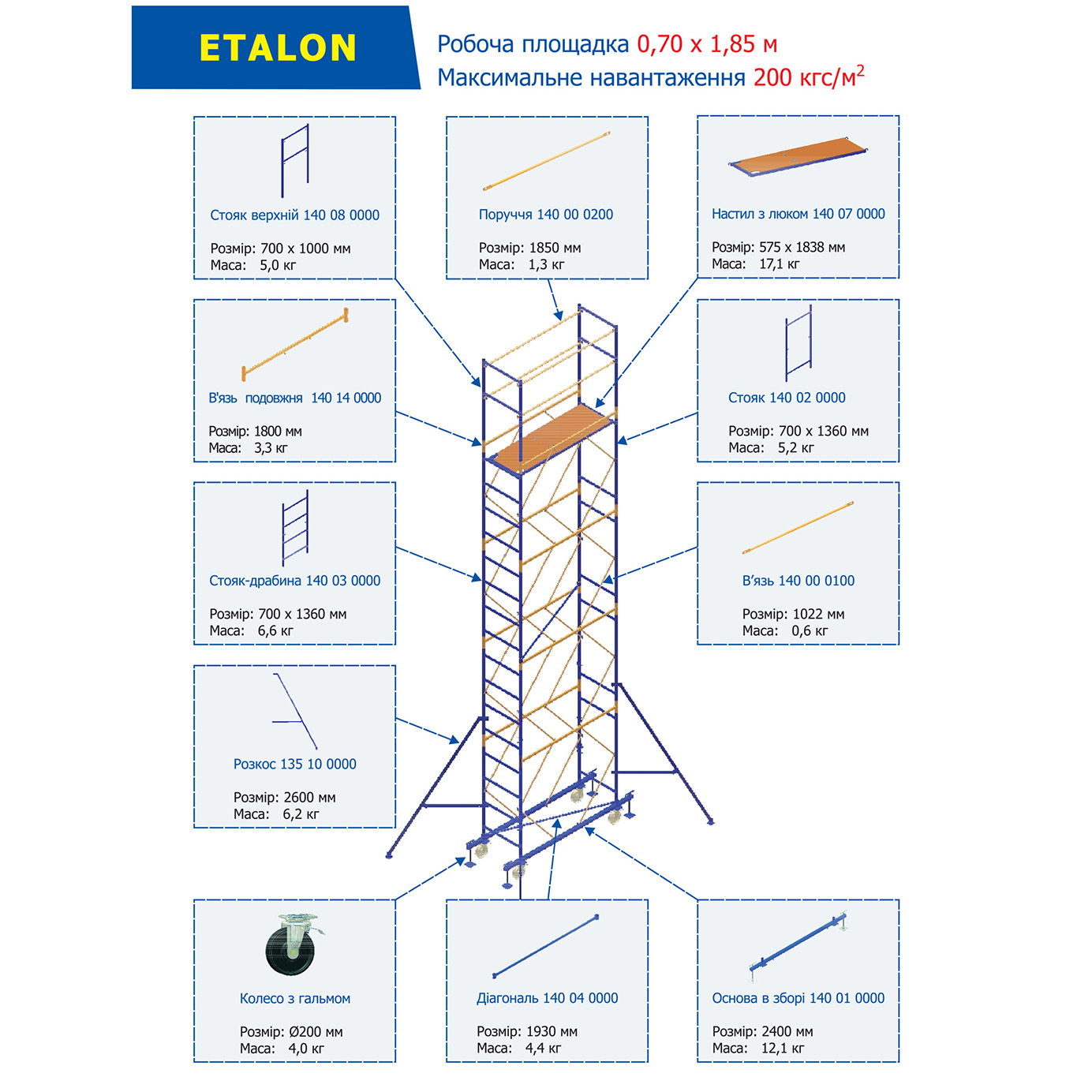 ETALON

Робоча площадка 0,70 х 1,85 м
Максимальне навантаження 200 кгс/м$^2$

Стояк верхній 140 08 0000

Розмір: 700 х 1000 мм
Маса: 5,0 кг

Поруччя 140 00 0200

Розмір: 1850 мм
Маса: 1,3 кг

Настил з люком 140 07 0000

Розмір: 575 х 1838 мм
Маса: 17,1 кг

В'язь подовжня 140 14 0000

Розмір: 1800 мм
Маса: 3,3 кг

Стояк 140 02 0000

Розмір: 700 х 1360 мм
Маса: 5,2 кг

Стояк-драбина 140 03 0000

Розмір: 700 х 1360 мм
Маса: 6,6 кг

В'язь 140 00 0100

Розмір: 1022 мм
Маса: 0,6 кг

Розкос 135 10 0000

Розмір: 2600 мм
Маса: 6,2 кг

Колесо з гальмом

Розмір: Ø200 мм
Маса: 4,0 кг

Діагональ 140 04 0000

Розмір: 1930 мм
Маса: 4,4 кг

Основа в зборі 140 01 0000

Розмір: 2400 мм
Маса: 12,1 кг