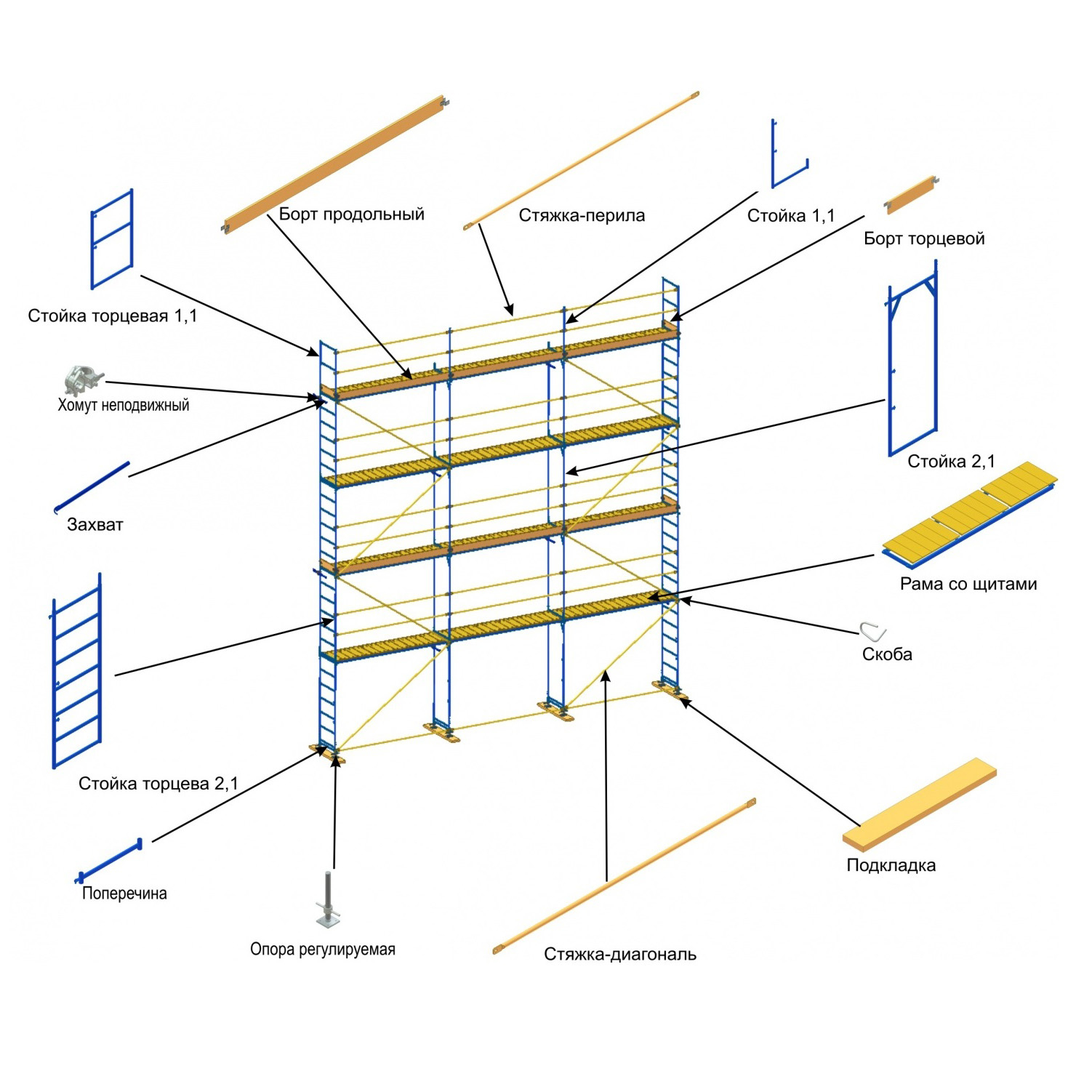 Борт продольный

Стяжка-перила

Стойка 1,1

Борт торцевой

Стойка торцевая 1,1

Хомут неподвижный

Захват

Стойка 2,1

Рама со щитами

Скоба

Стойка торцева 2,1

Поперечина

Опора регулируемая

Стяжка-диагональ

Подкладка