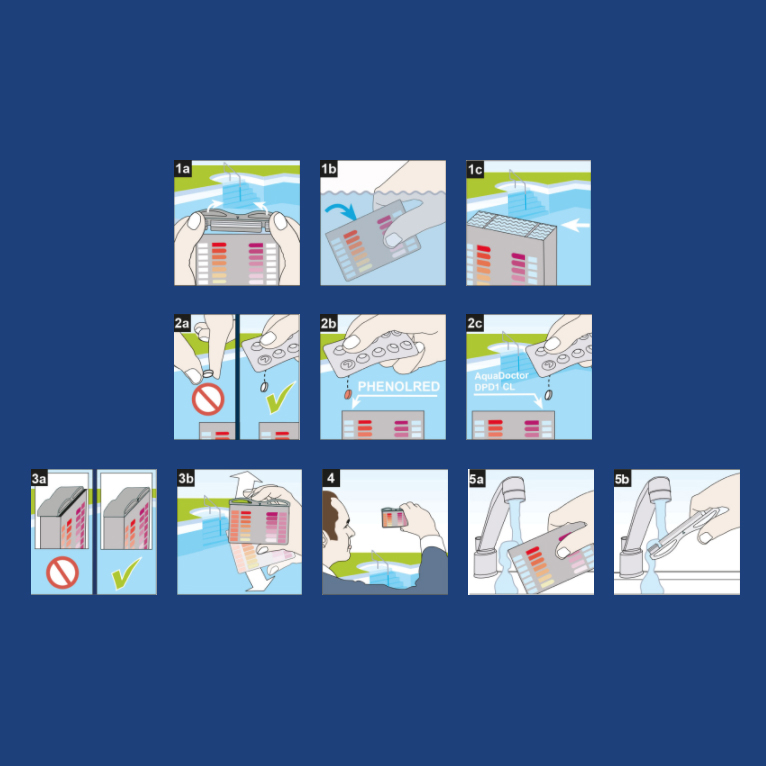 1a
1b
1c
2a
2b
PHENOLRED
2c
AquaDoctor
DPD1 CL
3a
3b
4
5a
5b