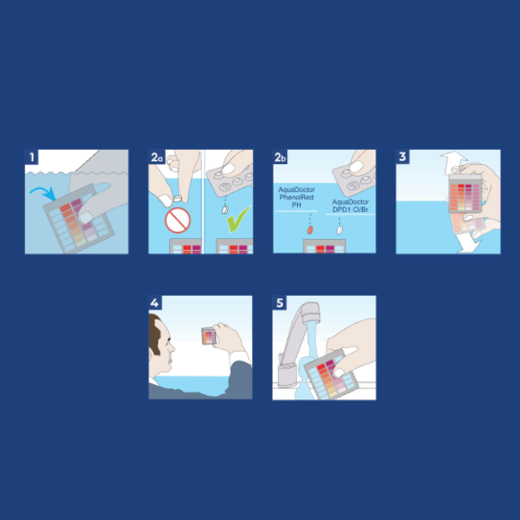 1

2a

2b

AquaDoctor PhenolRed PH

AquaDoctor DPD1 Cl/Br

3

4

5