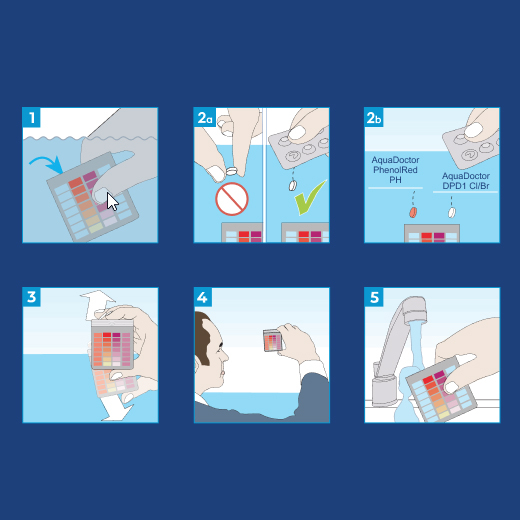 1

2a

2b

AquaDoctor PhenolRed PH

AquaDoctor DPD1 Cl/Br

3

4

5