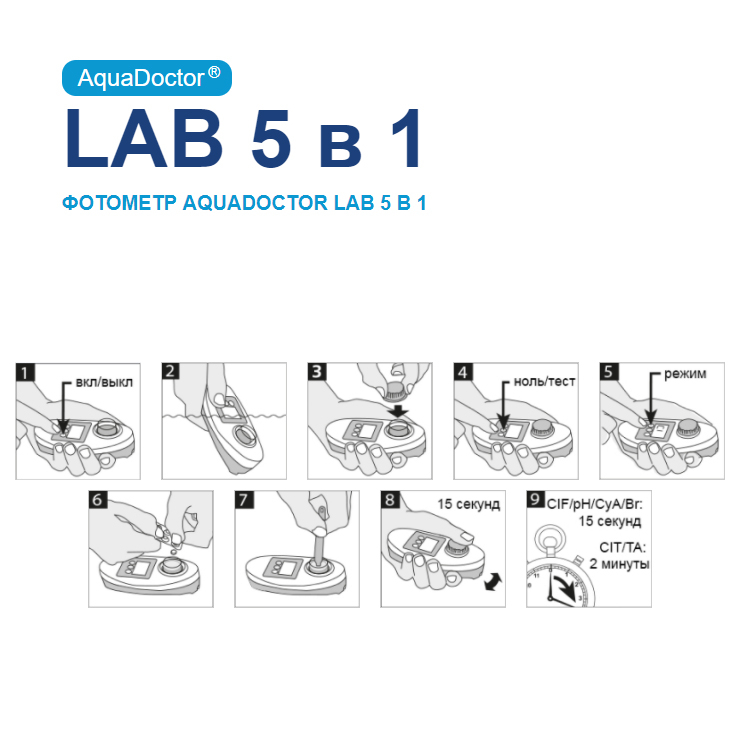 AquaDoctor®

LAB 5 в 1

ФОТОМЕТР AQUADOCTOR LAB 5 В 1

1 вкл/выкл

2

3

4 ноль/тест

5 режим

6

7

8 15 секунд

9 ClF/pH/CyA/Br: 15 секунд

ClT/TA: 2 минуты