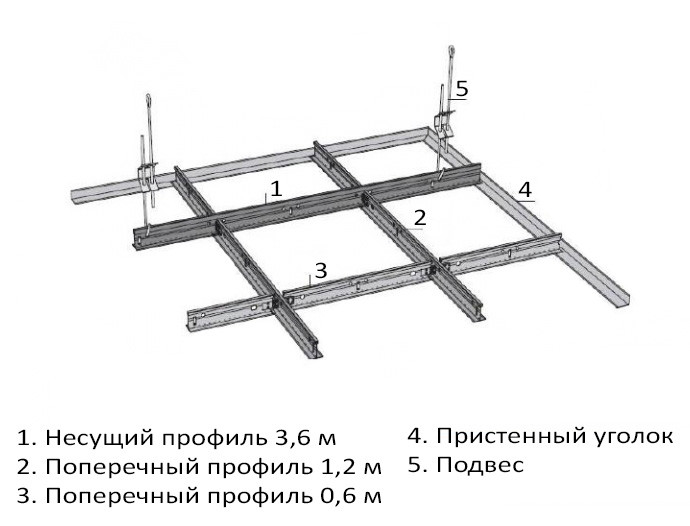 5

1

4

2

3

1. Несущий профиль 3,6 м
2. Поперечный профиль 1,2 м
3. Поперечный профиль 0,6 м

4. Пристенный уголок
5. Подвес