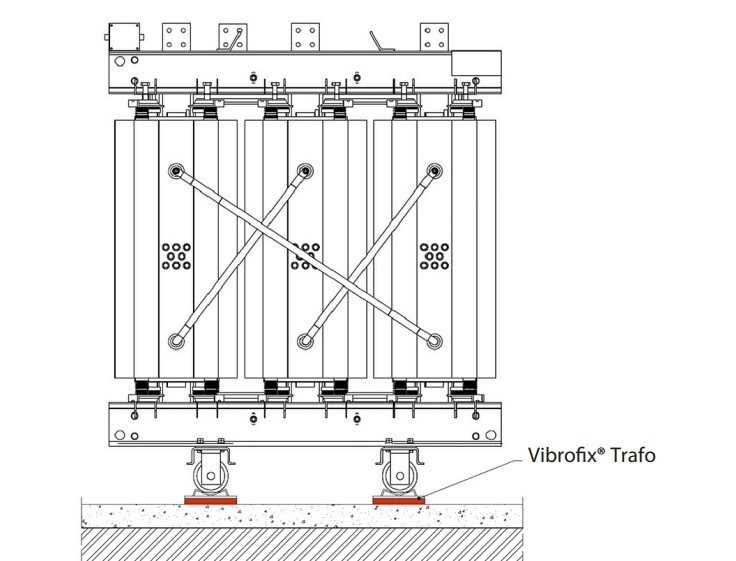 Vibrofix® Trafo