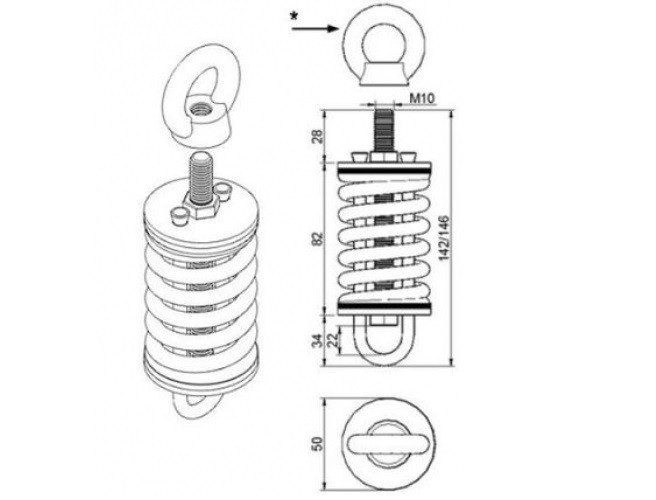 *
M10
28
82
142/146
34
22
50