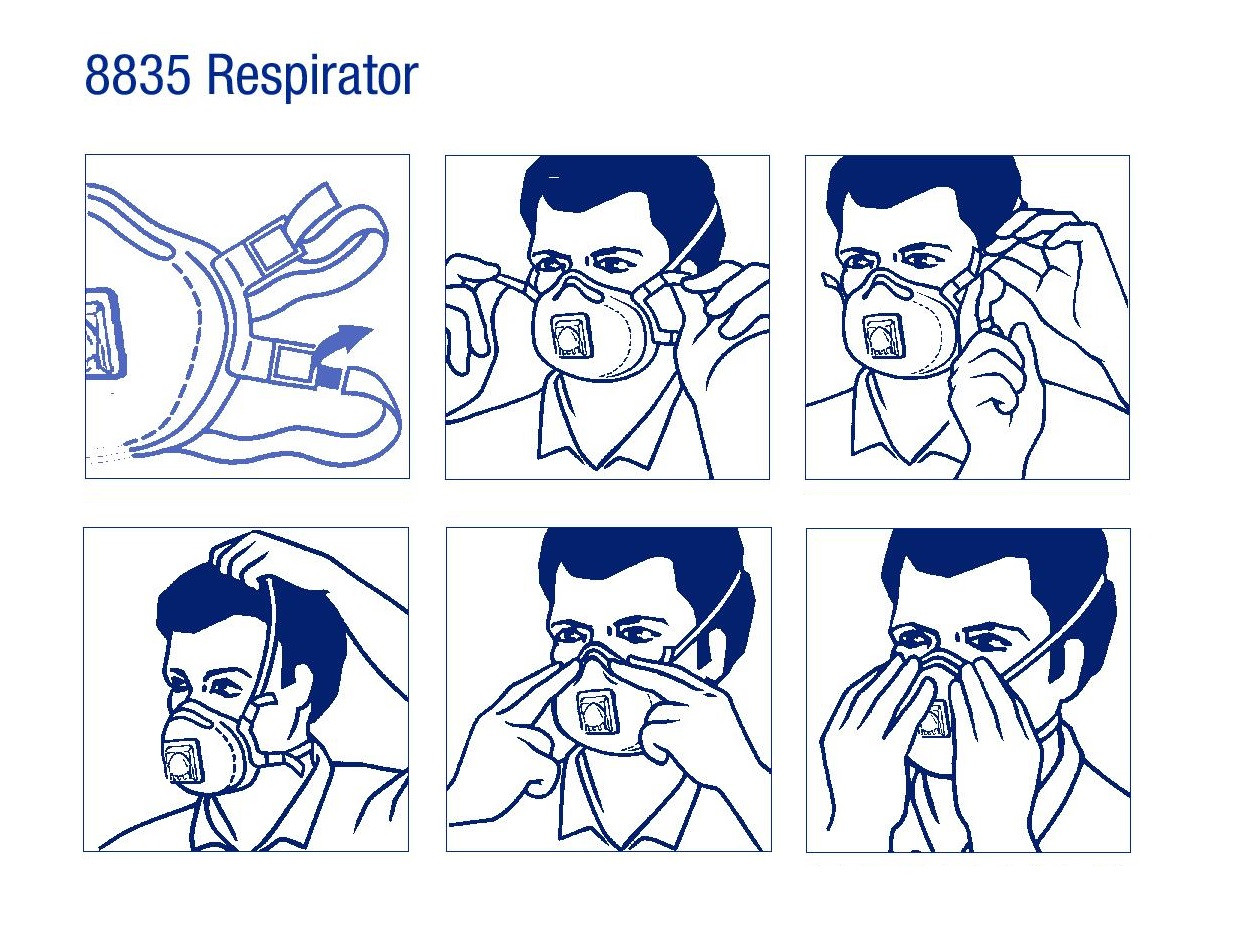 8835 Respirator