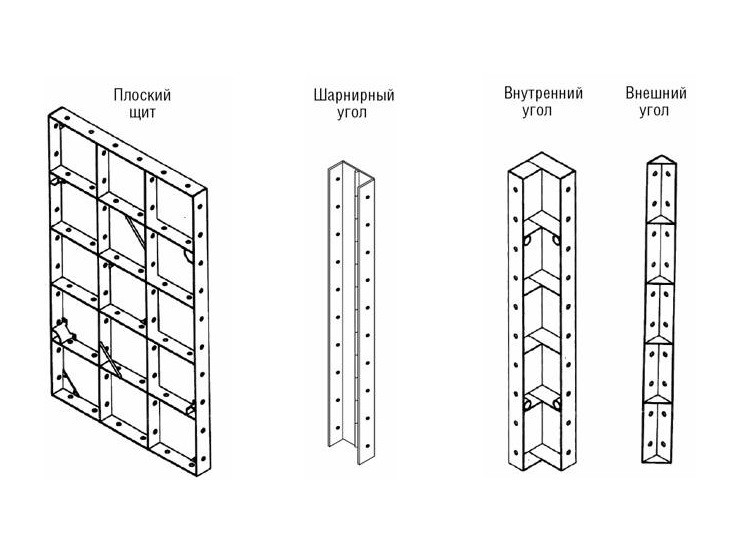 Плоский щит

Шарнирный угол

Внутренний угол

Внешний угол