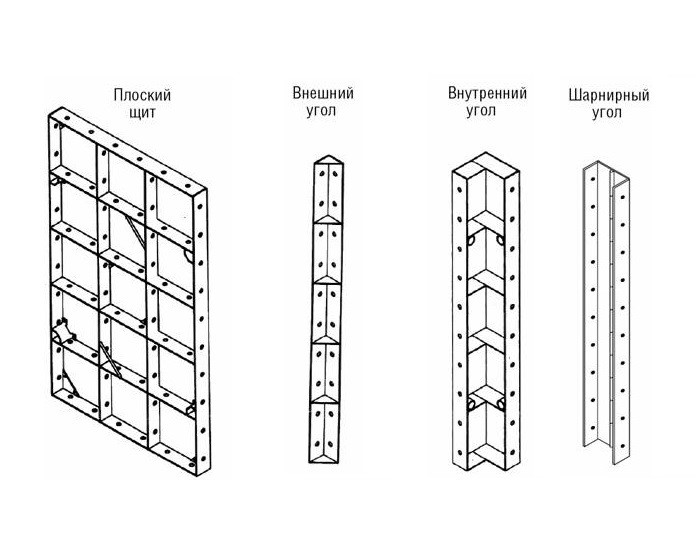 Плоский щит

Внешний угол

Внутренний угол

Шарнирный угол