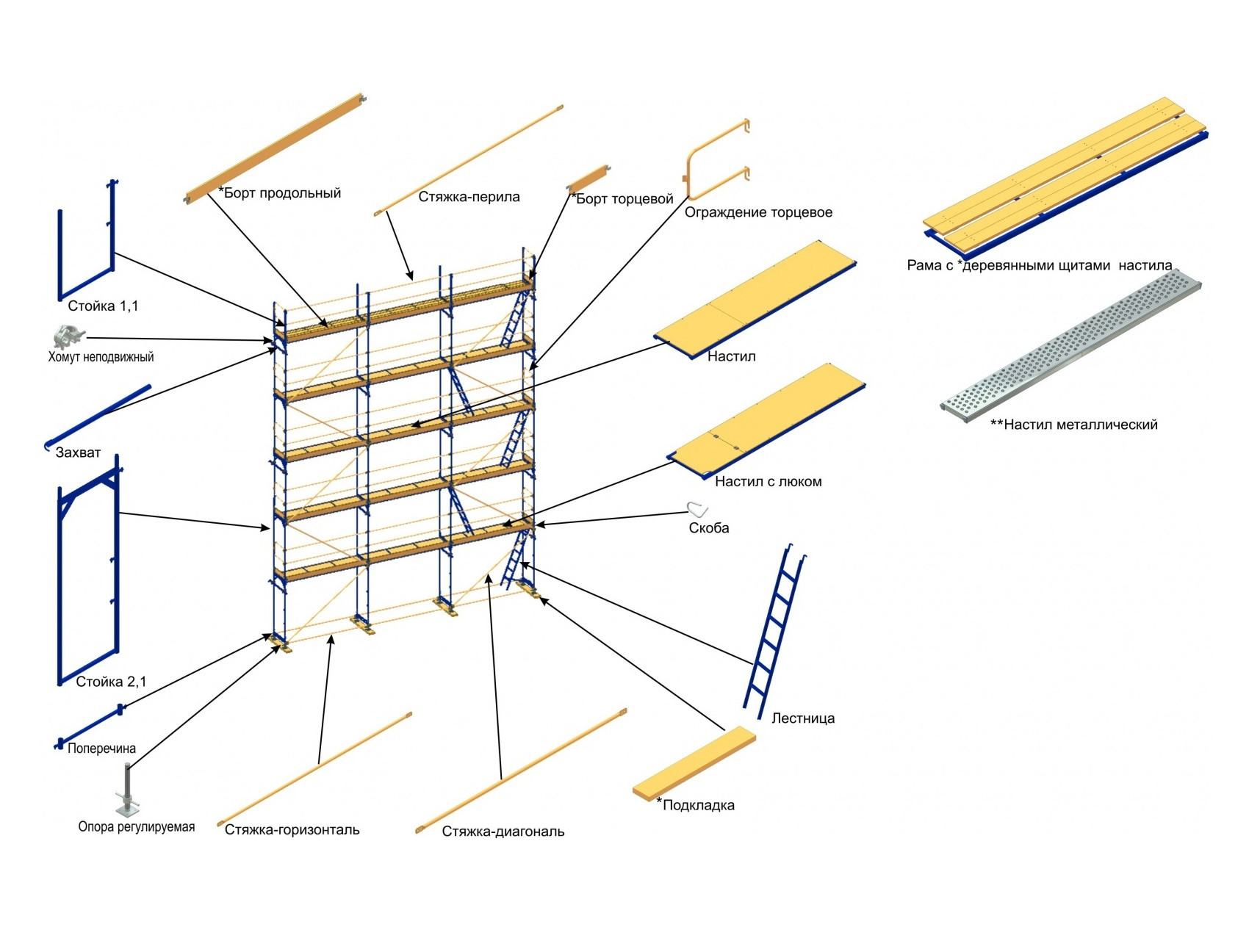 *Борт продольный

Стяжка-перила

*Борт торцевой

Ограждение торцевое

Рама с *деревянными щитами настила

Стойка 1,1

Хомут неподвижный

Настил

**Настил металлический

Захват

Настил с люком

Скоба

Стойка 2,1

Лестница

Поперечина

*Подкладка

Опора регулируемая

Стяжка-горизонталь

Стяжка-диагональ