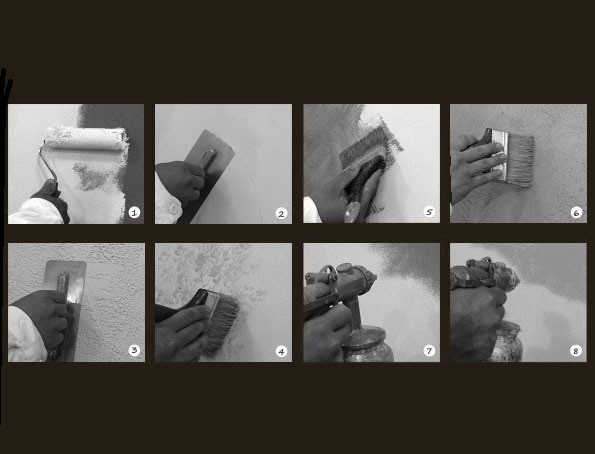 1

2

5

6

3

4

7

8