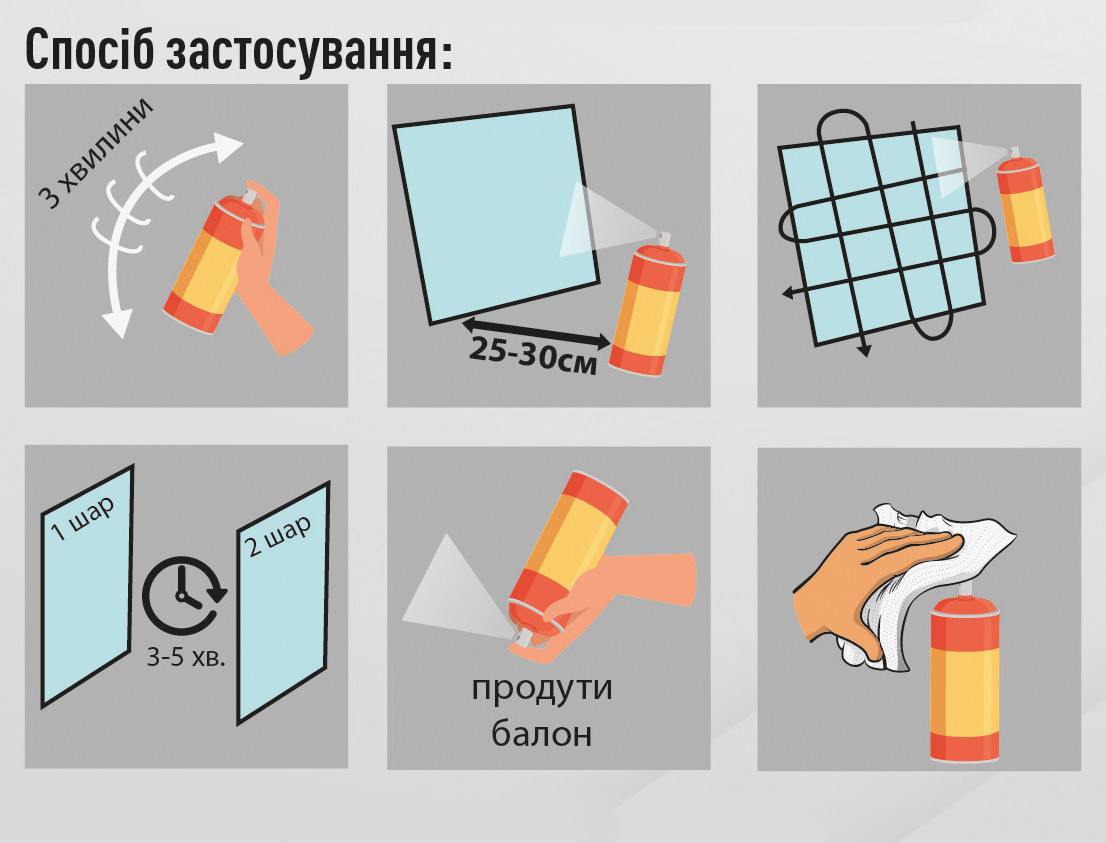 Спосіб застосування:

3 хвилини

25-30см

1 шар

3-5 хв.

2 шар

продути балон