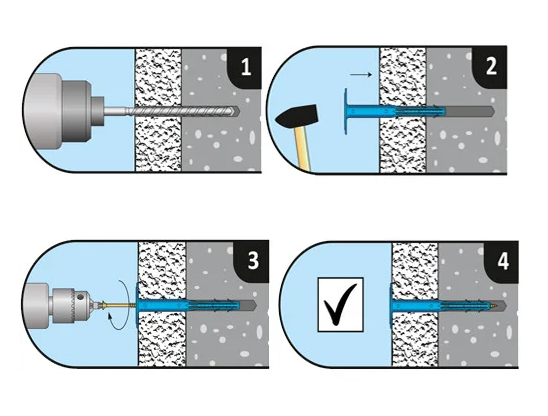 1
2
3
4