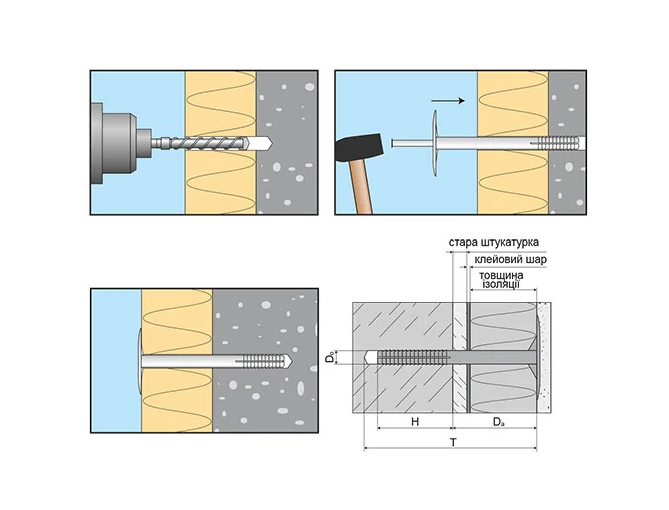 стара штукатурка
клейовий шар
товщина ізоляції
$D_0$
H
$D_a$
T