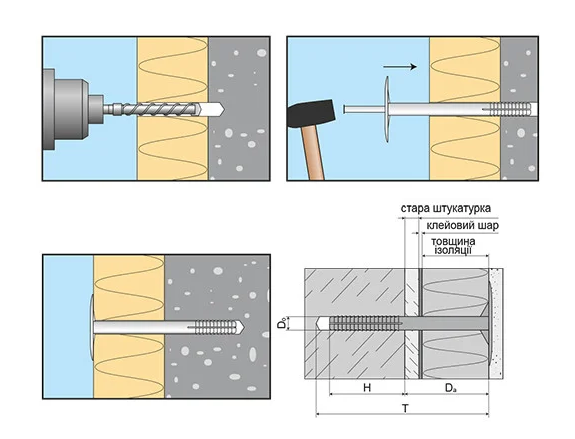 стара штукатурка
клейовий шар
товщина ізоляції
$D_0$
H
$D_a$
T